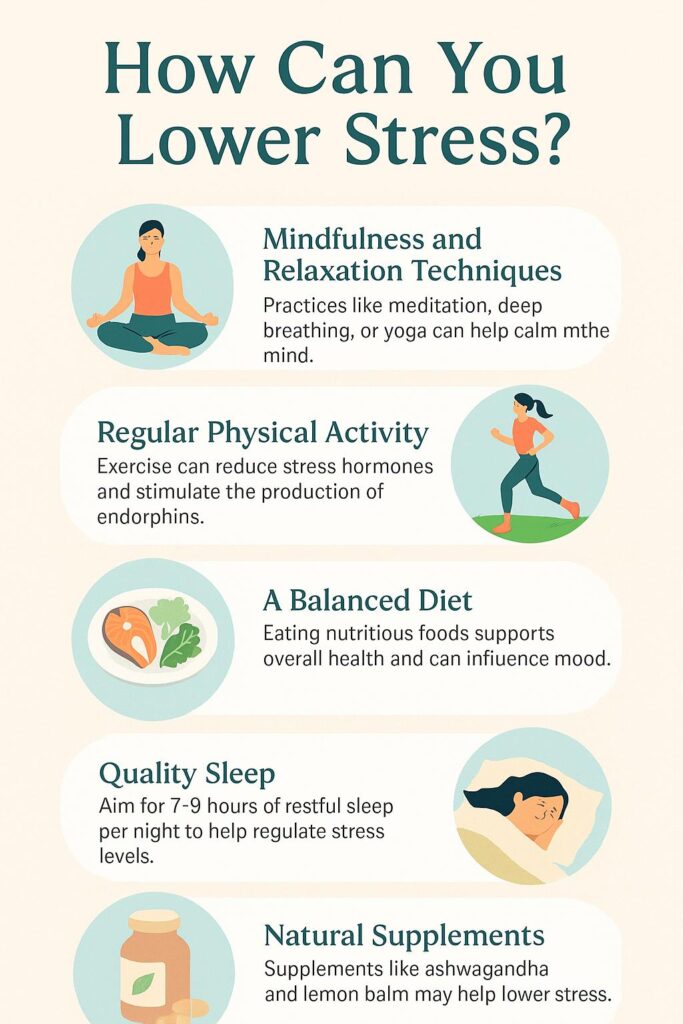 How Can You Lower Stress?

Mindfulness and Relaxation Techniques

Practices like meditation, deep breathing, or yoga can help calm mthe mind.

Regular Physical Activity

Exercise can reduce stress hormones and stimulate the production of endorphins.

A Balanced Diet

Eating nutritious foods supports overall health and can infiuence mood.

Quality Sleep

Aim for 7-9 hours of restful sleep per night to help regulate stress levels.

Natural Supplements

Supplements like ashwagandha and lemon balm may help lower stress.