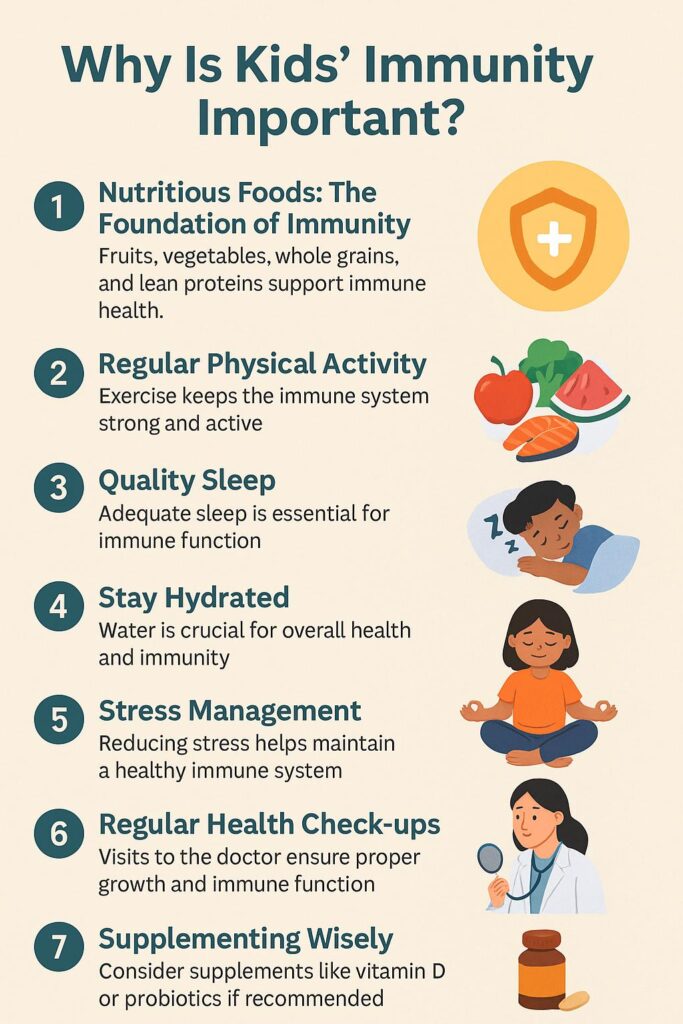 Why Is Kids' Immunity Important?

1 Nutritious Foods: The Foundation of Immunity
Fruits, vegetables, whole grains, and lean proteins support immune health.

2 Regular Physical Activity
Exercise keeps the immune system strong and active

3 Quality Sleep
Adequate sleep is essential for immune function

4 Stay Hydrated
Water is crucial for overall health and immunity

5 Stress Management
Reducing stress helps maintain a healthy immune system

6 Regular Health Check-ups
Visits to the doctor ensure proper growth and immune function

7 Supplementing Wisely
Consider supplements like vitamin D or probiotics if recommended